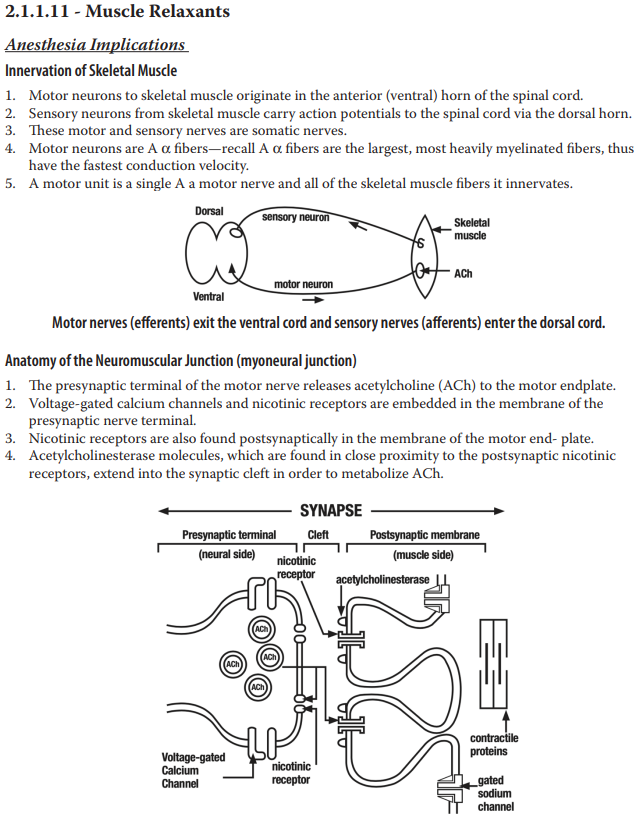 2.1.1.11 - Muscle Relaxants

Anesthesia Implications

Innervation of Skeletal Muscle

1. Motor neurons to skeletal muscle originate in the anterior (ventral) horn of the spinal cord.
2. Sensory neurons from skeletal muscle carry action potentials to the spinal cord via the dorsal horn.
3. These motor and sensory nerves are somatic nerves.
4. Motor neurons are A α fibers—recall A α fibers are the largest, most heavily myelinated fibers, thus have the fastest conduction velocity.
5. A motor unit is a single A a motor nerve and all of the skeletal muscle fibers it innervates.

Dorsal
sensory neuron
Skeletal muscle
ACh
motor neuron
Ventral

Motor nerves (efferents) exit the ventral cord and sensory nerves (afferents) enter the dorsal cord.

Anatomy of the Neuromuscular Junction (myoneural junction)

1. The presynaptic terminal of the motor nerve releases acetylcholine (ACh) to the motor endplate.
2. Voltage-gated calcium channels and nicotinic receptors are embedded in the membrane of the presynaptic nerve terminal.
3. Nicotinic receptors are also found postsynaptically in the membrane of the motor end- plate.
4. Acetylcholinesterase molecules, which are found in close proximity to the postsynaptic nicotinic receptors, extend into the synaptic cleft in order to metabolize ACh.

SYNAPSE
Presynaptic terminal (neural side)
Cleft
Postsynaptic membrane (muscle side)
nicotinic receptor
acetylcholinesterase
ACh
ACh
ACh
ACh
Voltage-gated Calcium Channel
nicotinic receptor
contractile proteins
gated sodium channel